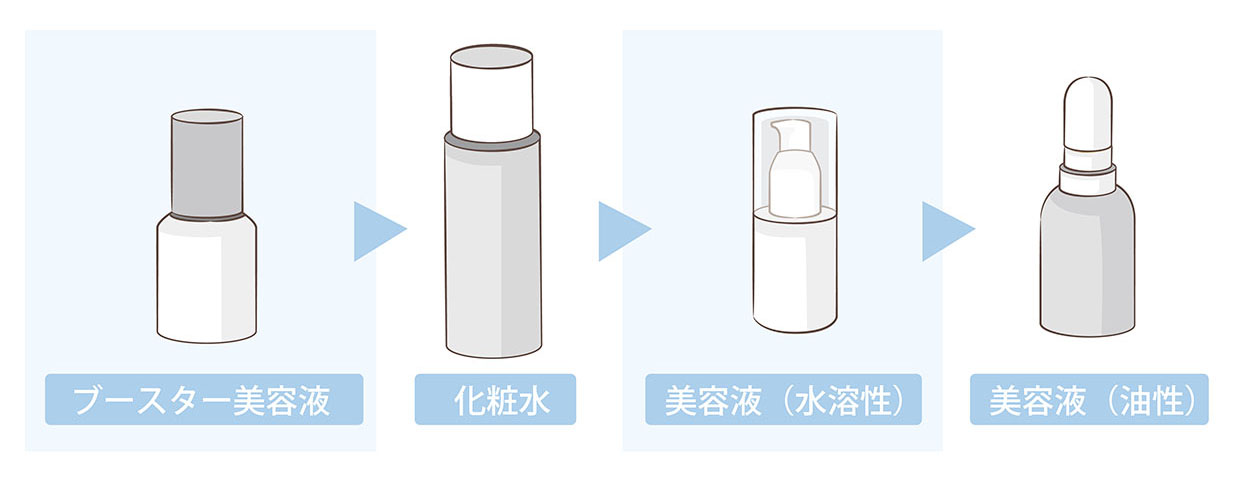 ブースター美容液

化粧水

美容液（水溶性）

美容液（油性）